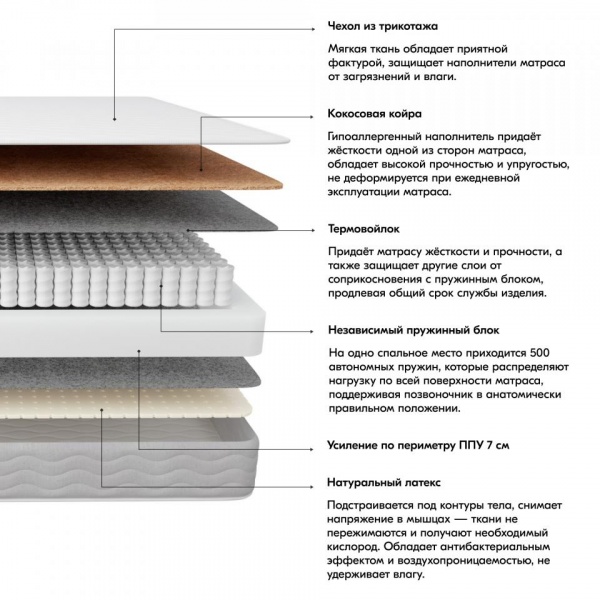 Чехол из трикотажа

Мягкая ткань обладает приятной фактурой, защищает наполнители матраса от загрязнений и влаги.

Кокосовая койра

Гипоаллергенный наполнитель придаёт жёсткости одной из сторон матраса, обладает высокой прочностью и упругостью, не деформируется при ежедневной эксплуатации матраса.

Термовойлок

Придаёт матрасу жёсткости и прочности, а также защищает другие слои от соприкосновения с пружинным блоком, продлевая общий срок службы изделия.

Независимый пружинный блок

На одно спальное место приходится 500 автономных пружин, которые распределяют нагрузку по всей поверхности матраса, поддерживая позвоночник в анатомически правильном положении.

Усиление по периметру ППУ 7 см

Натуральный латекс

Подстраивается под контуры тела, снимает напряжение в мышцах — ткани не пережимаются и получают необходимый кислород. Обладает антибактериальным эффектом и воздухопроницаемостью, не удерживает влагу.