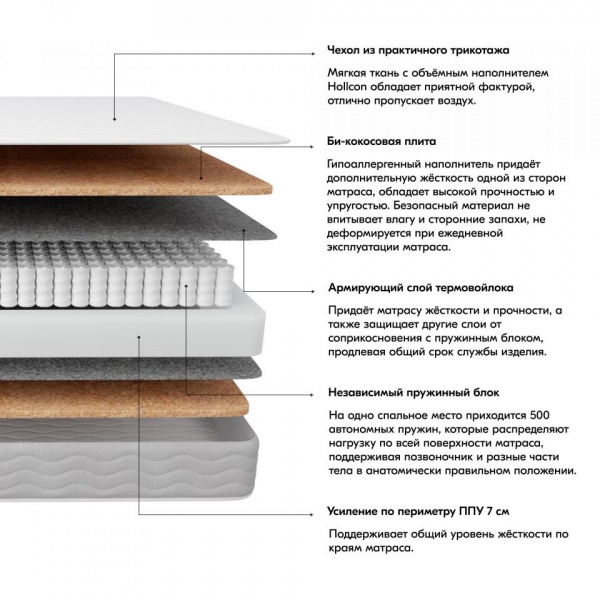 Чехол из практичного трикотажа

Мягкая ткань с объёмным наполнителем Hollcon обладает приятной фактурой, отлично пропускает воздух.

Би-кокосовая плита

Гипоаллергенный наполнитель придаёт дополнительную жёсткость одной из сторон матраса, обладает высокой прочностью и упругостью. Безопасный материал не впитывает влагу и сторонние запахи, не деформируется при ежедневной эксплуатации матраса.

Армирующий слой термовойлока

Придаёт матрасу жёсткости и прочности, а также защищает другие слои от соприкосновения с пружинным блоком, продлевая общий срок службы изделия.

Независимый пружинный блок

На одно спальное место приходится 500 автономных пружин, которые распределяют нагрузку по всей поверхности матраса, поддерживая позвоночник и разные части тела в анатомически правильном положении.

Усиление по периметру ППУ 7 см

Поддерживает общий уровень жёсткости по краям матраса.