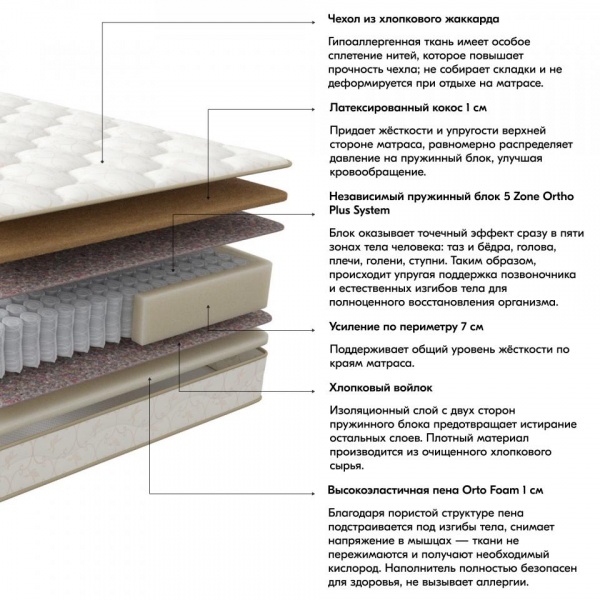 Чехол из хлопкового жаккарда

Гипоаллергенная ткань имеет особое сплетение нитей, которое повышает прочность чехла; не собирает складки и не деформируется при отдыхе на матрасе.

Латексированный кокос 1 см

Придает жёсткости и упругости верхней стороне матраса, равномерно распределяет давление на пружинный блок, улучшая кровообращение.

Независимый пружинный блок 5 Zone Ortho Plus System

Блок оказывает точечный эффект сразу в пяти зонах тела человека: таз и бёдра, голова, плечи, голени, ступни. Таким образом, происходит упругая поддержка позвоночника и естественных изгибов тела для полноценного восстановления организма.

Усиление по периметру 7 см

Поддерживает общий уровень жёсткости по краям матраса.

Хлопковый войлок

Изоляционный слой с двух сторон пружинного блока предотвращает истирание остальных слоев. Плотный материал производится из очищенного хлопкового сырья.

Высокоэластичная пена Orto Foam 1 см

Благодаря пористой структуре пена подстраивается под изгибы тела, снимает напряжение в мышцах — ткани не пережимаются и получают необходимый кислород. Наполнитель полностью безопасен для здоровья, не вызывает аллергии.