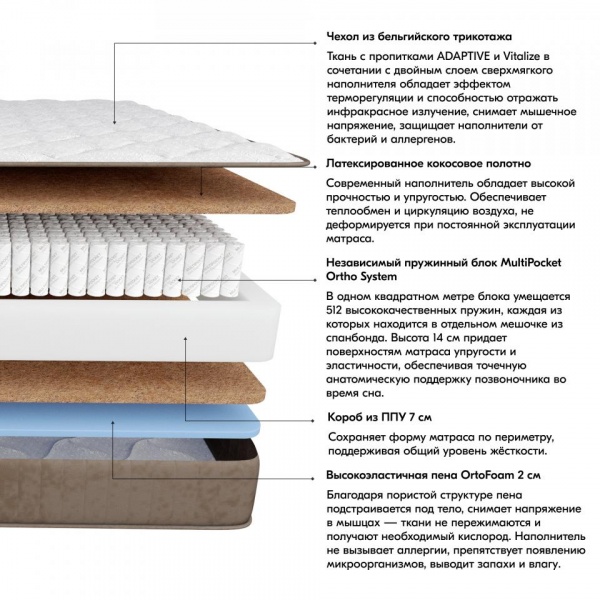 Чехол из бельгийского трикотажа

Ткань с пропитками ADAPTIVE и Vitalize в сочетании с двойным слоем сверхмягкого наполнителя обладает эффектом терморегуляции и способностью отражать инфракрасное излучение, снимает мышечное напряжение, защищает наполнители от бактерий и аллергенов.

Латексированное кокосовое полотно

Современный наполнитель обладает высокой прочностью и упругостью. Обеспечивает теплообмен и циркуляцию воздуха, не деформируется при постоянной эксплуатации матраса.

Независимый пружинный блок MultiPocket Ortho System

В одном квадратном метре блока умещается 512 высококачественных пружин, каждая из которых находится в отдельном мешочке из спанбонда. Высота 14 см придает поверхностям матраса упругости и эластичности, обеспечивая точечную анатомическую поддержку позвоночника во время сна.

Короб из ППУ 7 см

Сохраняет форму матраса по периметру, поддерживая общий уровень жёсткости.

Высокоэластичная пена OrtoFoam 2 см

Благодаря пористой структуре пена подстраивается под тело, снимает напряжение в мышцах — ткани не пережимаются и получают необходимый кислород. Наполнитель не вызывает аллергии, препятствует появлению микроорганизмов, выводит запахи и влагу.